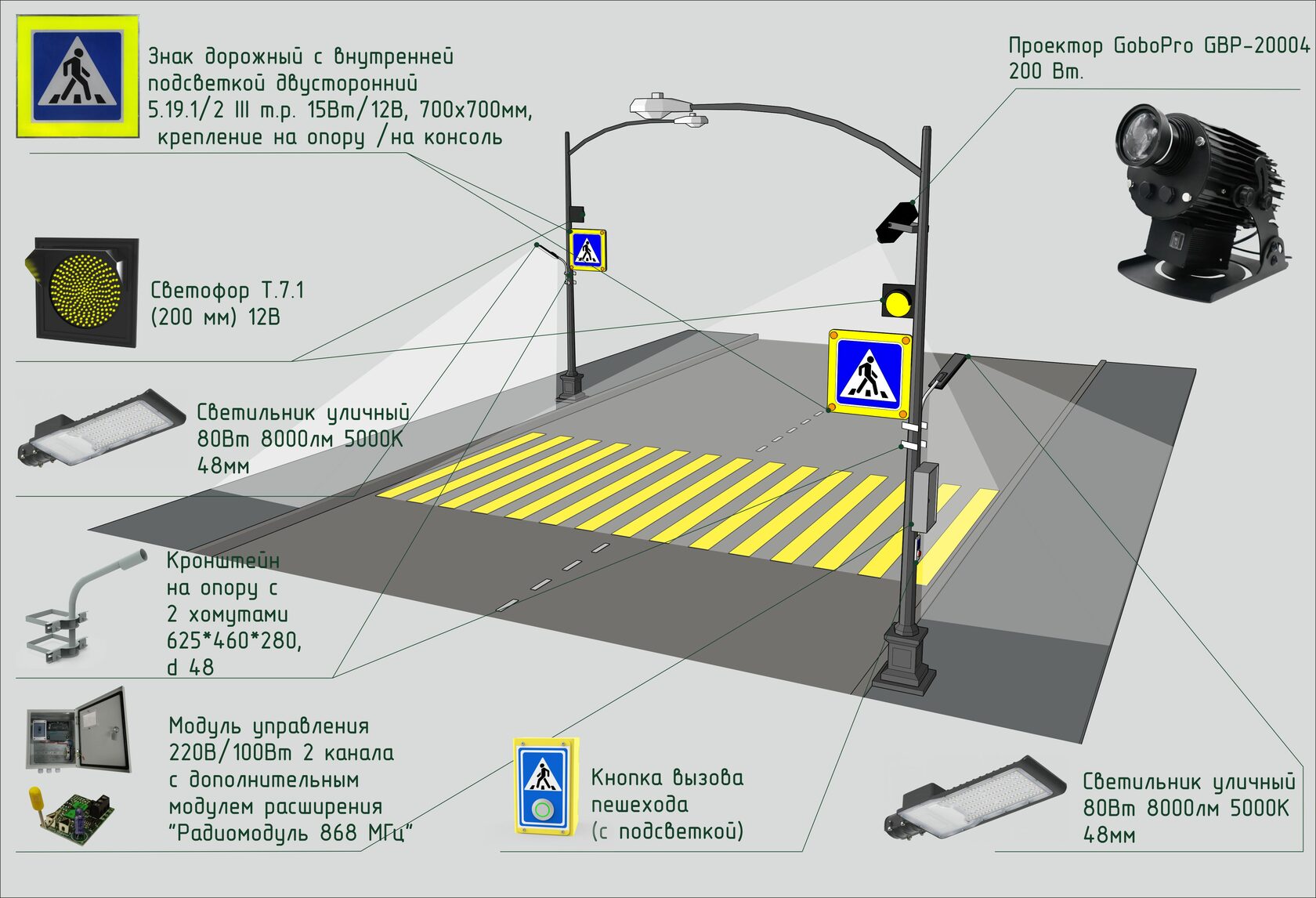 Знак дорожный с внутренней подсветкой двусторонний 5.19.1/2 III т.р. 15Вт/12В, 700х700мм, крепление на опору /на консоль

Проектор GoboPro GBP-20004 200 Вт.

Светофор Т.7.1 (200 мм) 12В

Светильник уличный 80Вт 8000лм 5000К 48мм

Кронштейн на опору с 2 хомутами 625*460*280, d 48

Модуль управления 220В/100Вт 2 канала с дополнительным модулем расширения "Радиомодуль 868 МГц"

Кнопка вызова пешехода (с подсветкой)

Светильник уличный 80Вт 8000лм 5000К 48мм