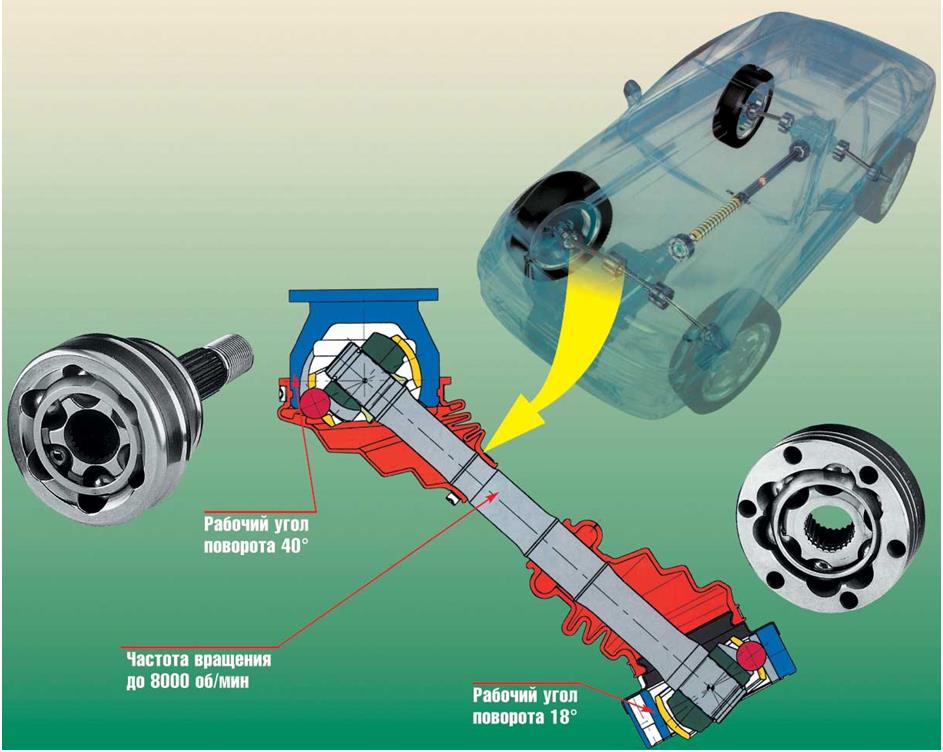 Рабочий угол поворота 40°

Частота вращения до 8000 об/мин

Рабочий угол поворота 18°