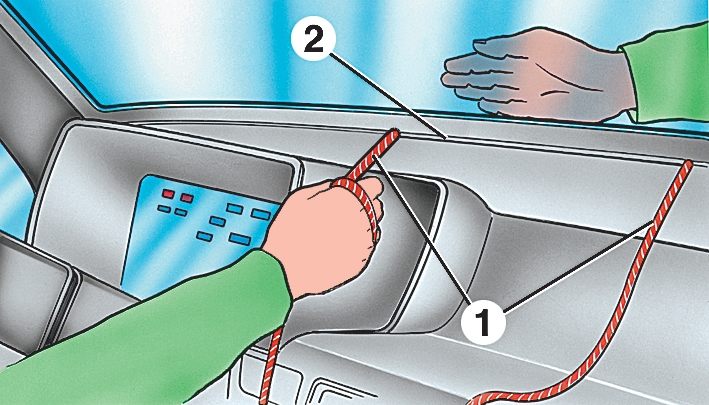 2

1