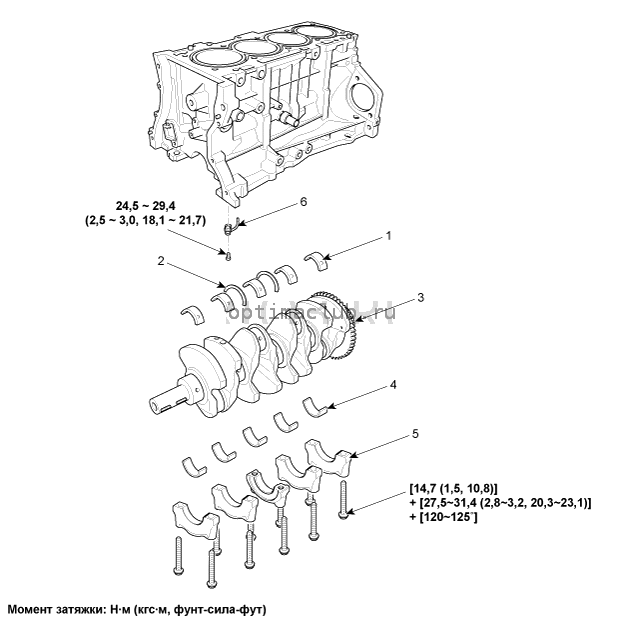 24,5 ~ 29,4
(2,5 ~ 3,0, 18,1 ~ 21,7)

6

1

2

3

optimaclub.ru

4

5

[14,7 (1,5, 10,8)]
+ [27,5~31,4 (2,8~3,2, 20,3~23,1)]
+ [120~125°]

Момент затяжки: Н·м (кгс·м, фунт-сила-фут)