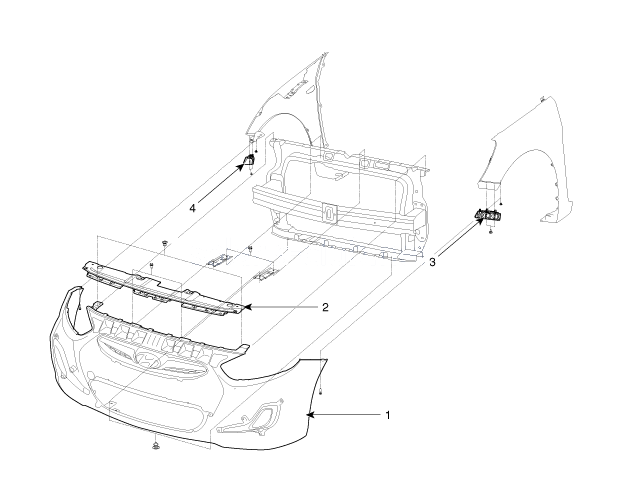 4
3
2
1