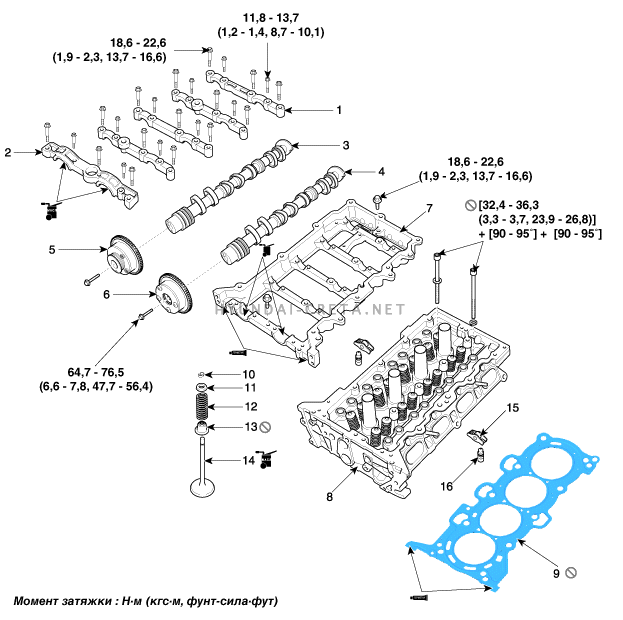 11,8 - 13,7
(1,2 - 1,4, 8,7 - 10,1)

18,6 - 22,6
(1,9 - 2,3, 13,7 - 16,6)

1

2

3

4

18,6 - 22,6
(1,9 - 2,3, 13,7 - 16,6)

7

[32,4 - 36,3
(3,3 - 3,7, 23,9 - 26,8)]
+ [90 - 95°] + [90 - 95°]

5

6

HYUNDAI-CRETA.NET

64,7 - 76,5
(6,6 - 7,8, 47,7 - 56,4)

10

11

12

13

14

15

16

8

9

Момент затяжки : Н·м (кгс·м, фунт-сила·фут)