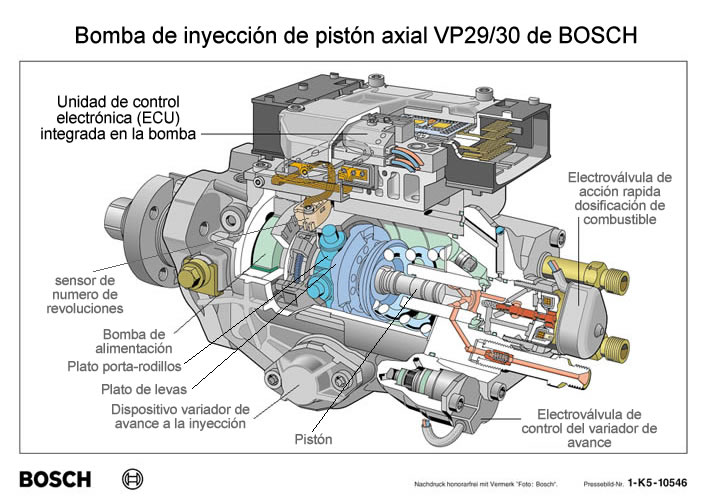 Bomba de inyección de pistón axial VP29/30 de BOSCH

Unidad de control electrónica (ECU) integrada en la bomba

Electroválvula de acción rapida dosificación de combustible

sensor de numero de revoluciones

Bomba de alimentación

Plato porta-rodillos

Plato de levas

Dispositivo variador de avance a la inyección

Pistón

Electroválvula de control del variador de avance

BOSCH

Nachdruck honorarfrei mit Vermerk "Foto: Bosch".

Pressebild-Nr. 1-K5-10546