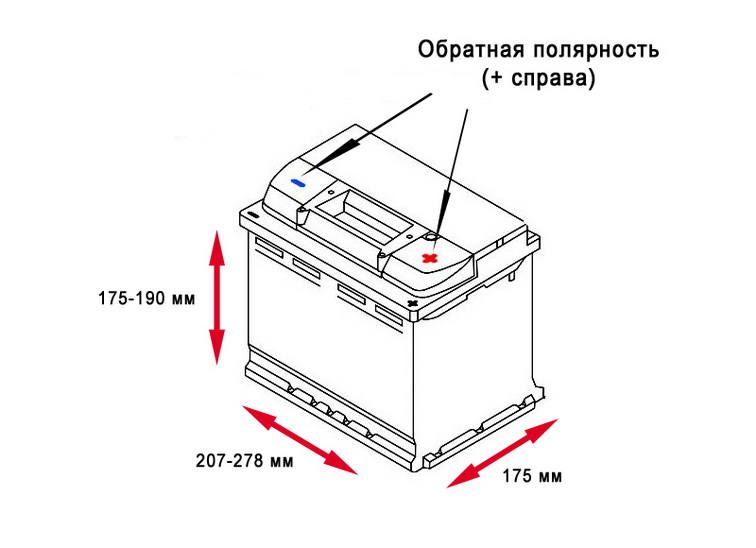 Обратная полярность
(+ справа)

175-190 мм

207-278 мм

175 мм