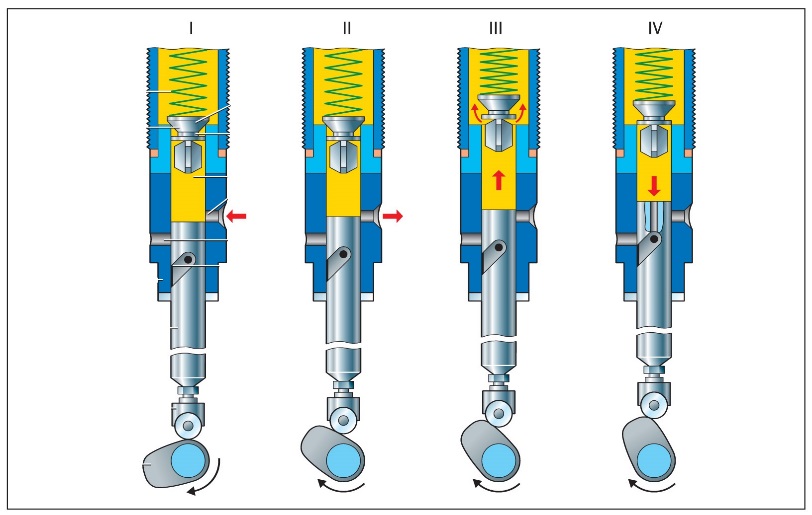 I

II

III

IV