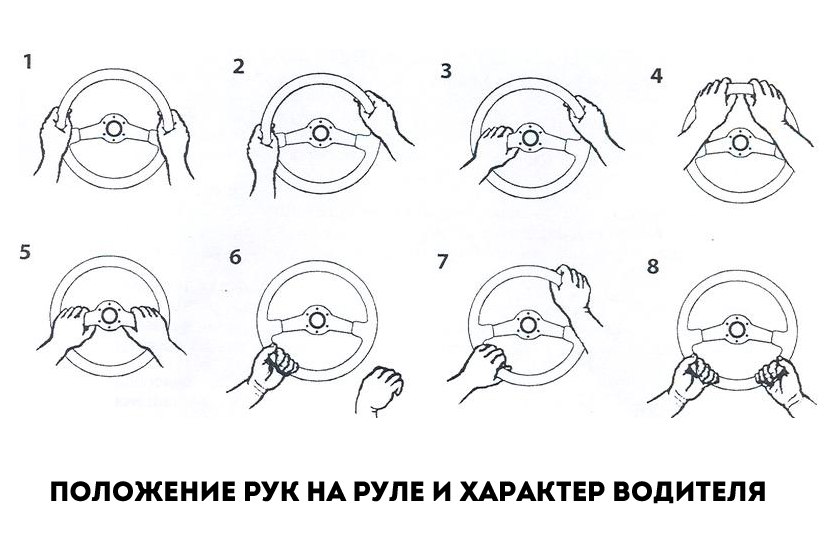 1

2

3

4

5

6

7

8

ПОЛОЖЕНИЕ РУК НА РУЛЕ И ХАРАКТЕР ВОДИТЕЛЯ