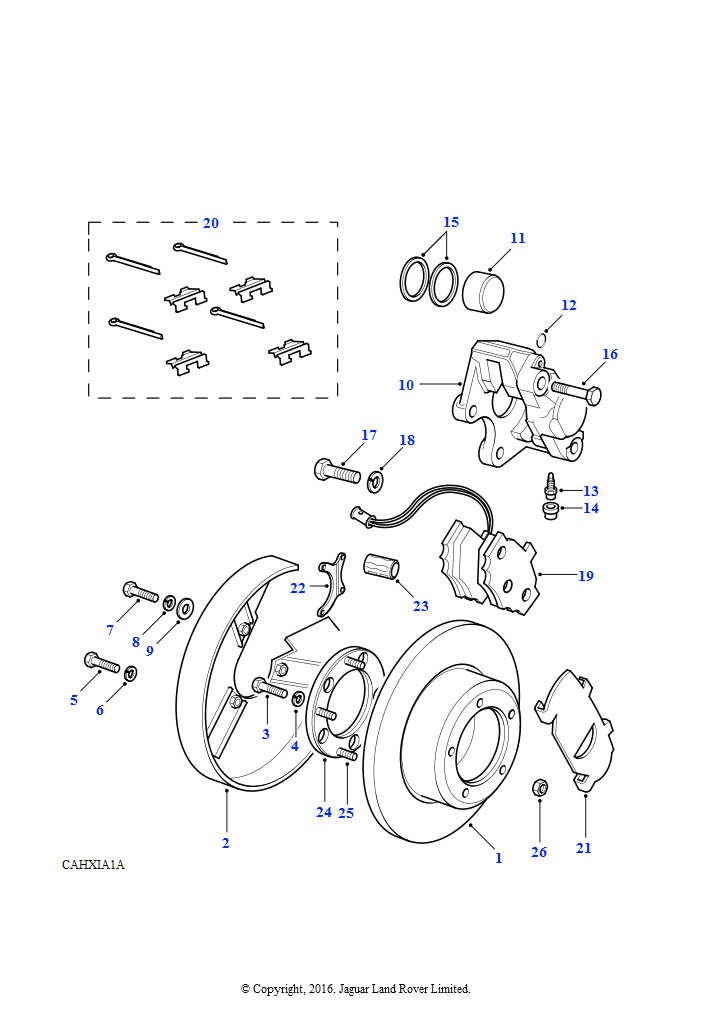 20
15
11
12
16
10
17
18
13
14
19
22
23
7
8
9
5
6
3
4
24
25
2
1
26
21
CAHXIA1A

© Copyright, 2016. Jaguar Land Rover Limited.