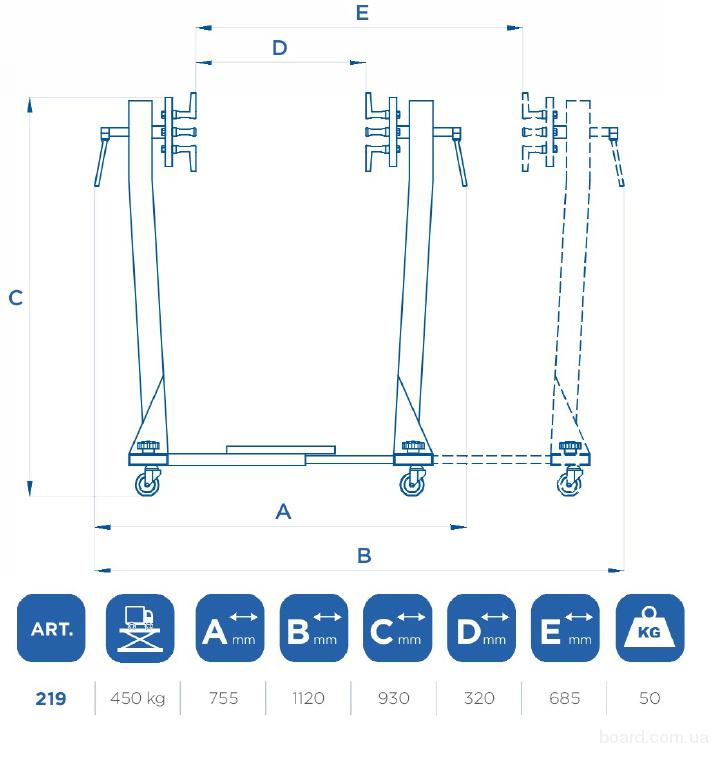 E

D

C

A

B

| ART. | | A mm | B mm | C mm | D mm | E mm | KG |
|---|---|---|---|---|---|---|---|
| 219 | 450 kg | 755 | 1120 | 930 | 320 | 685 | 50 |

board.com.ua