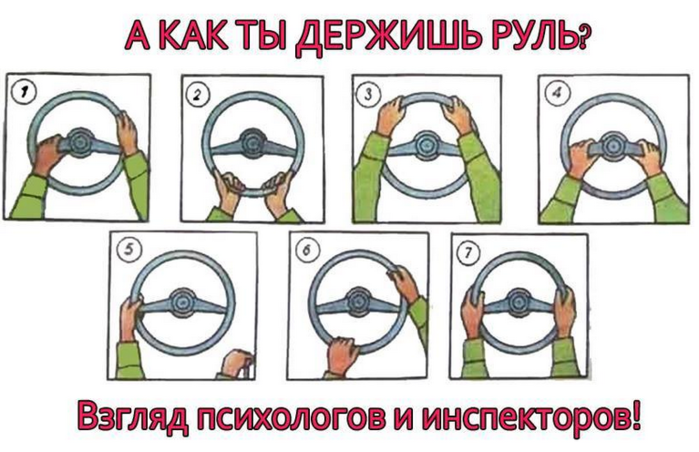 А КАК ТЫ ДЕРЖИШЬ РУЛЬ?

1

2

3

4

5

6

7

Взгляд психологов и инспекторов!