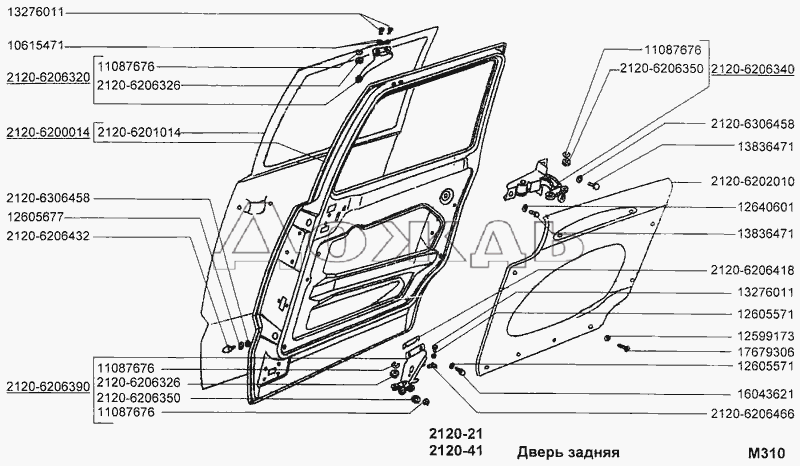 13276011
10615471
2120-6206320
11087676
2120-6206326
2120-6200014
2120-6201014
2120-6306458
12605677
2120-6206432
2120-6206390
11087676
2120-6206326
2120-6206350
11087676
11087676
2120-6206350
2120-6206340
2120-6306458
13836471
2120-6202010
12640601
13836471
2120-6206418
13276011
12605571
12599173
17679306
12605571
16043621
2120-6206466
ДОЖДЬ
2120-21
2120-41
Дверь задняя
M310