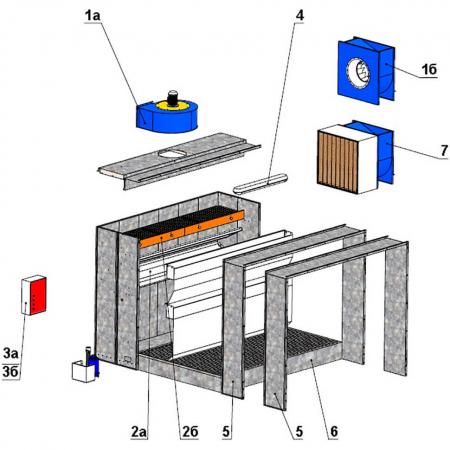 1а
4
1б
7
3а
3б
2а
2б
5
5
6