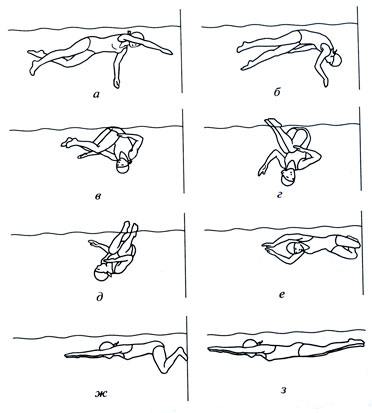 а

б

в

г

д

е

ж

з