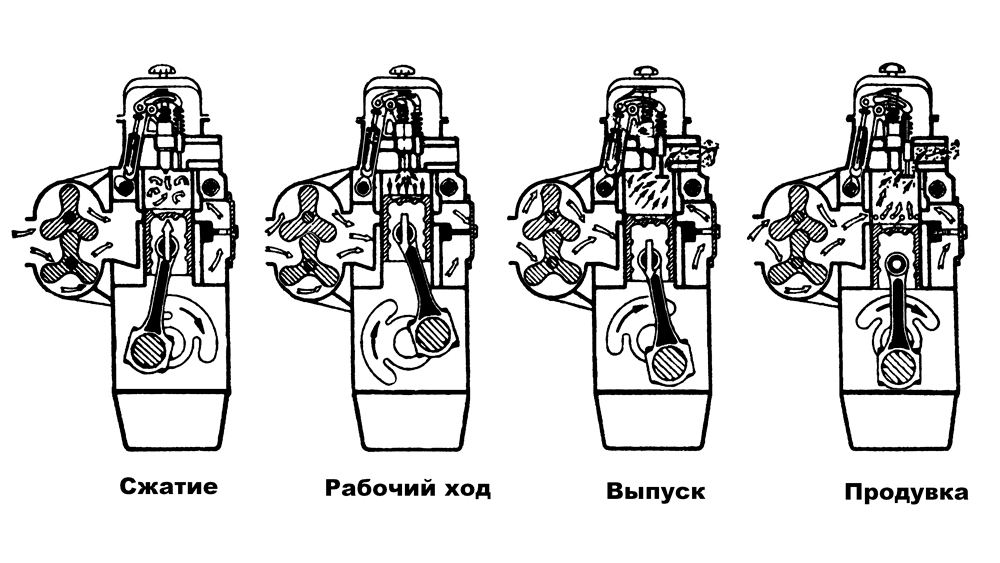 Сжатие

Рабочий ход

Выпуск

Продувка