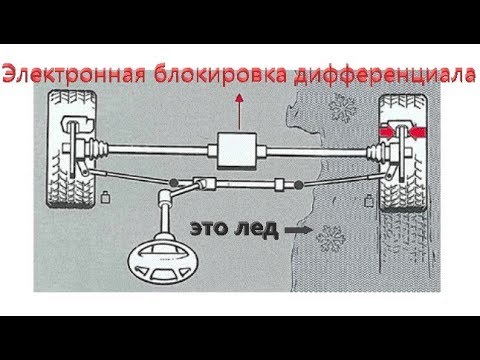 Электронная блокировка дифференциала

это лед