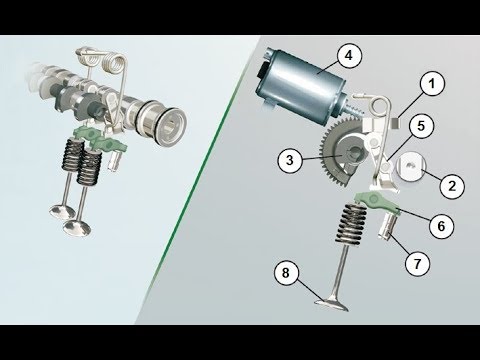 4
1
5
3
2
6
7
8