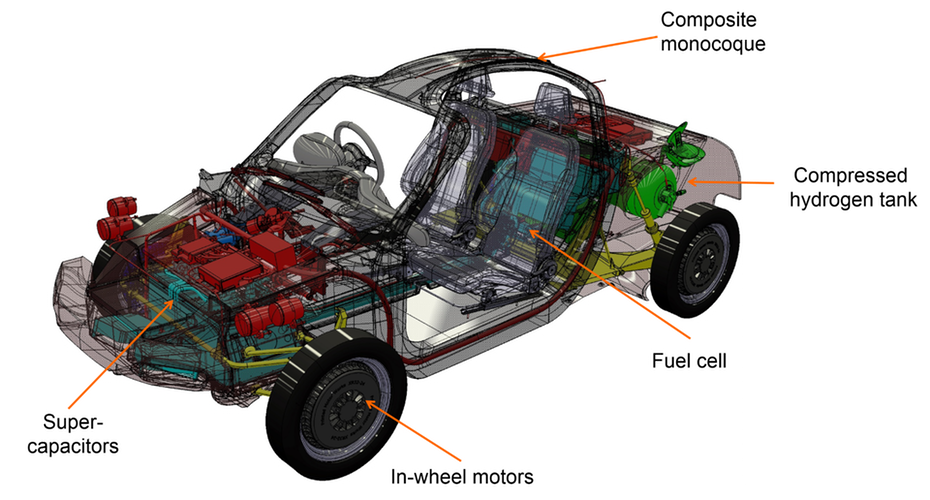 Composite monocoque

Compressed hydrogen tank

Fuel cell

Super-capacitors

In-wheel motors