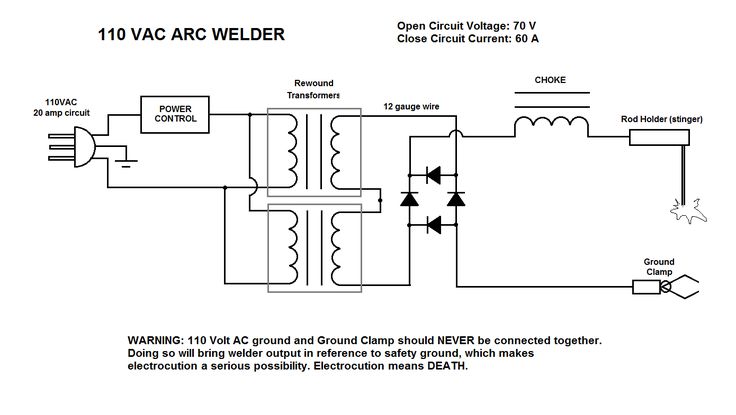 110 VAC ARC WELDER

Open Circuit Voltage: 70 V
Close Circuit Current: 60 A

110VAC
20 amp circuit

POWER CONTROL

Rewound Transformers

12 gauge wire

CHOKE

Rod Holder (stinger)

Ground Clamp

WARNING: 110 Volt AC ground and Ground Clamp should NEVER be connected together. Doing so will bring welder output in reference to safety ground, which makes electrocution a serious possibility. Electrocution means DEATH.