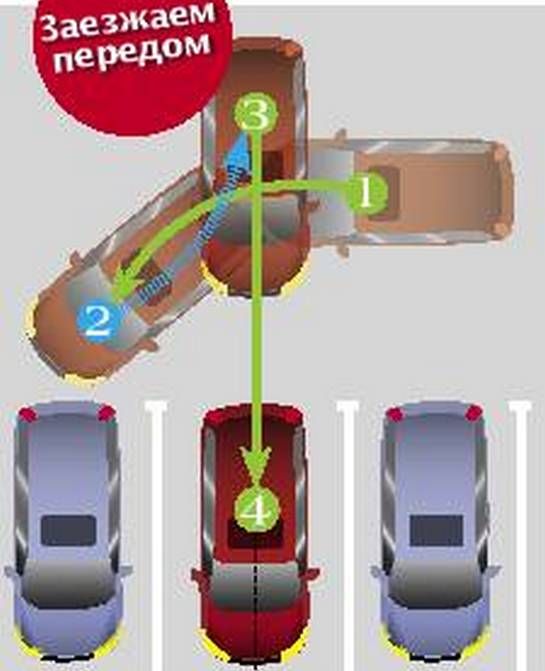 Заезжаем передом

3

1

2

4