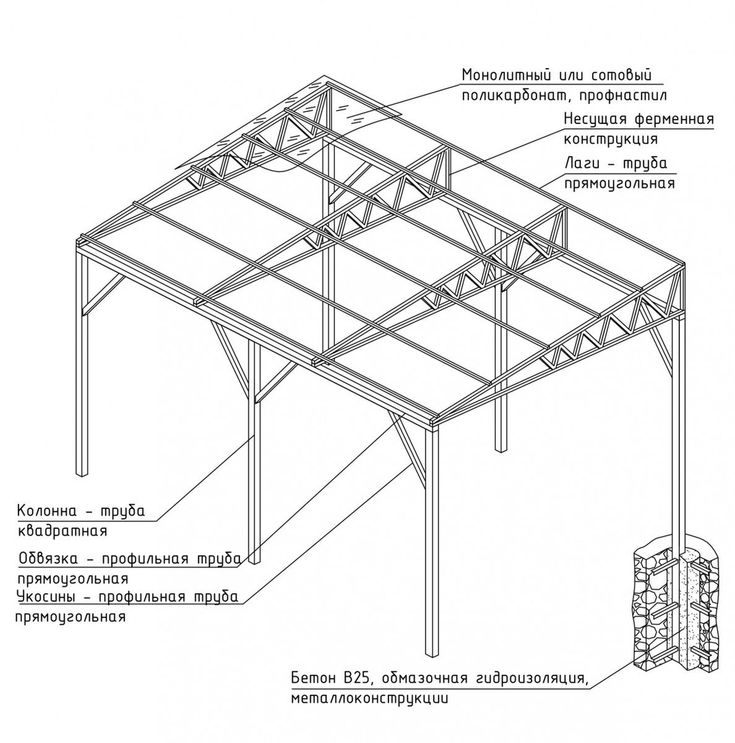 Монолитный или сотовый поликарбонат, профнастил

Несущая ферменная конструкция

Лаги – труба прямоугольная

Колонна – труба квадратная

Обвязка – профильная труба прямоугольная

Укосины – профильная труба прямоугольная

Бетон В25, обмазочная гидроизоляция, металлоконструкции