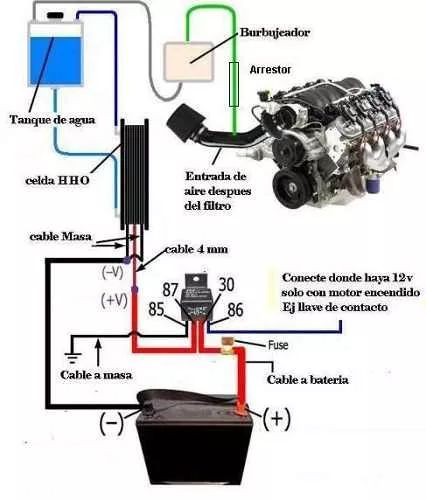 Burbujeador

Arrestor

Tanque de agua

celda HHO

Entrada de aire despues del filtro

cable Masa

cable 4 mm

(−V)

(+V)

87

30

85

86

Conecte donde haya 12v solo con motor encendido Ej llave de contacto

Fuse

Cable a masa

Cable a bateria

(−)

(+)