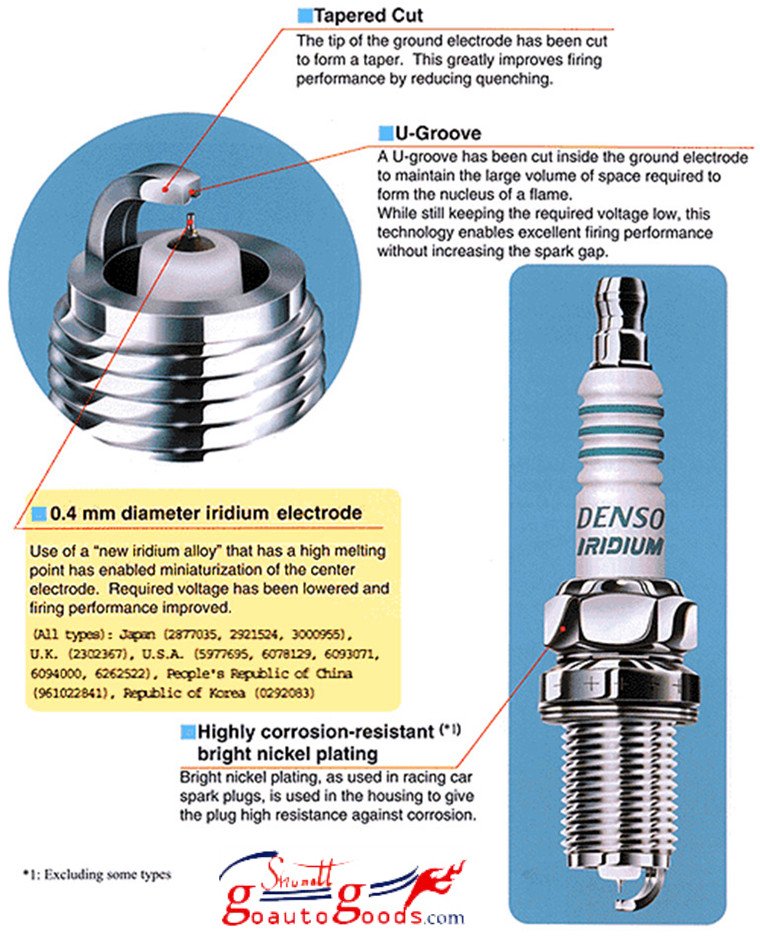 Tapered Cut

The tip of the ground electrode has been cut to form a taper. This greatly improves firing performance by reducing quenching.

U-Groove

A U-groove has been cut inside the ground electrode to maintain the large volume of space required to form the nucleus of a flame.
While still keeping the required voltage low, this technology enables excellent firing performance without increasing the spark gap.

0.4 mm diameter iridium electrode

Use of a "new iridium alloy" that has a high melting point has enabled miniaturization of the center electrode. Required voltage has been lowered and firing performance improved.

(All types): Japan (2877035, 2921524, 3000955), U.K. (2302367), U.S.A. (5977695, 6078129, 6093071, 6094000, 6262522), People's Republic of China (961022841), Republic of Korea (0292083)

DENSO
IRIDIUM

Highly corrosion-resistant (*1) bright nickel plating

Bright nickel plating, as used in racing car spark plugs, is used in the housing to give the plug high resistance against corrosion.

*1: Excluding some types

Shumatt
goautogoods.com