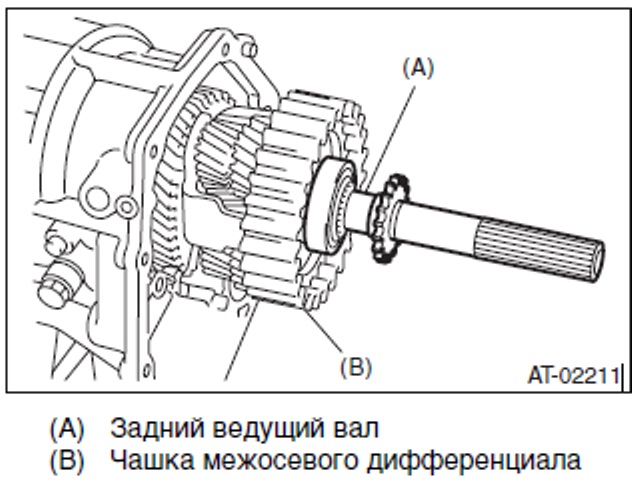 (A)

(B)

AT-02211

(A) Задний ведущий вал
(B) Чашка межосевого дифференциала