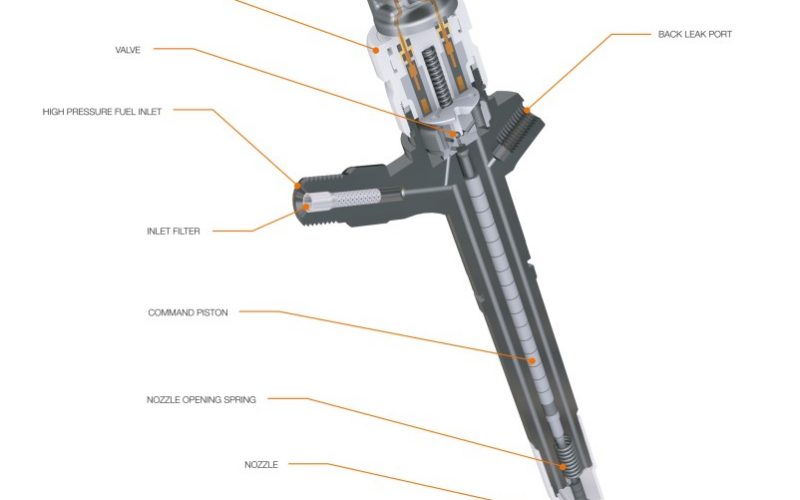 BACK LEAK PORT

VALVE

HIGH PRESSURE FUEL INLET

INLET FILTER

COMMAND PISTON

NOZZLE OPENING SPRING

NOZZLE