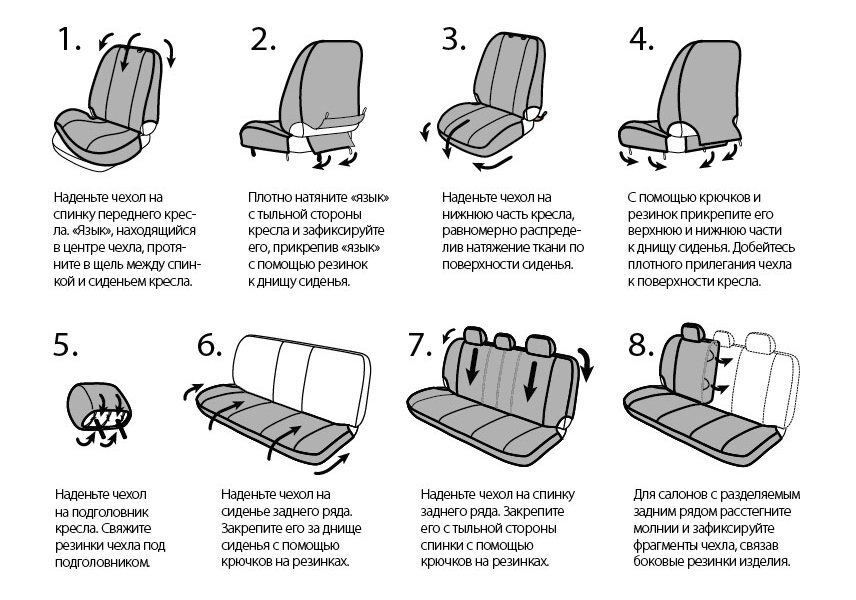 1.

Наденьте чехол на спинку переднего кресла. «Язык», находящийся в центре чехла, протяните в щель между спинкой и сиденьем кресла.

2.

Плотно натяните «язык» с тыльной стороны кресла и зафиксируйте его, прикрепив «язык» с помощью резинок к днищу сиденья.

3.

Наденьте чехол на нижнюю часть кресла, равномерно распределив натяжение ткани по поверхности сиденья.

4.

С помощью крючков и резинок прикрепите его верхнюю и нижнюю части к днищу сиденья. Добейтесь плотного прилегания чехла к поверхности кресла.

5.

Наденьте чехол на подголовник кресла. Свяжите резинки чехла под подголовником.

6.

Наденьте чехол на сиденье заднего ряда. Закрепите его за днище сиденья с помощью крючков на резинках.

7.

Наденьте чехол на спинку заднего ряда. Закрепите его с тыльной стороны спинки с помощью крючков на резинках.

8.

Для салонов с разделяемым задним рядом расстегните молнии и зафиксируйте фрагменты чехла, связав боковые резинки изделия.