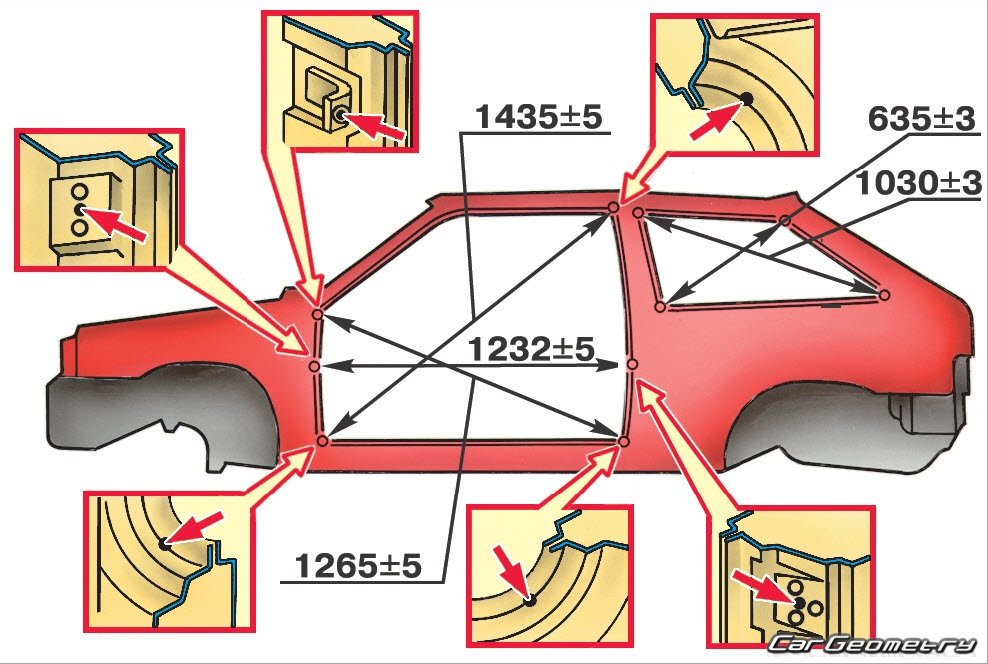 1435±5
635±3
1030±3
1232±5
1265±5
CarGeometry