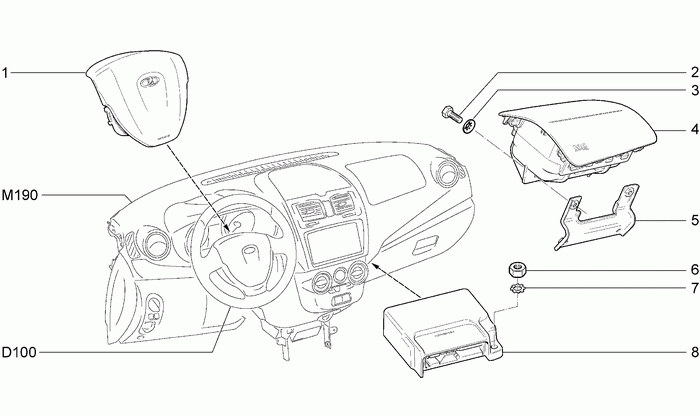 1
M190
D100
2
3
4
5
6
7
8