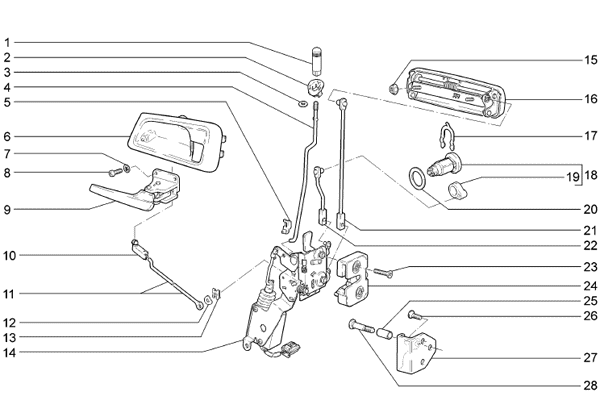 1
2
3
4
5
6
7
8
9
10
11
12
13
14
15
16
17
18
19
20
21
22
23
24
25
26
27
28