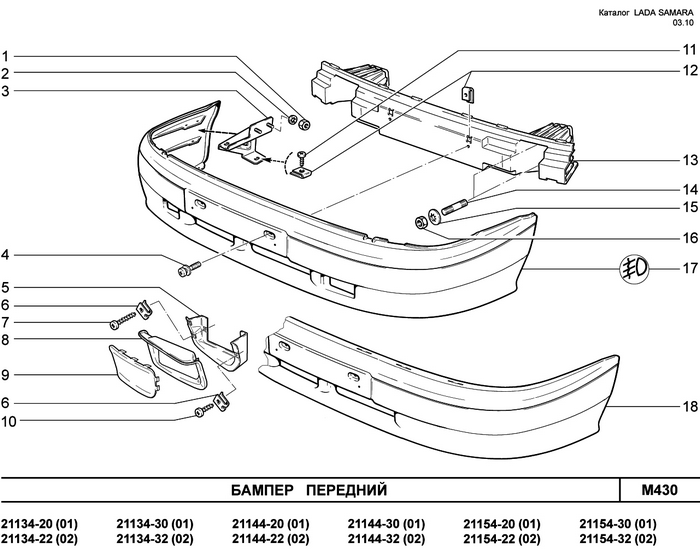 Каталог LADA SAMARA
03.10

1
2
3
4
5
6
7
8
9
6
10
11
12
13
14
15
16
17
18

БАМПЕР ПЕРЕДНИЙ

M430

21134-20 (01)
21134-22 (02)

21134-30 (01)
21134-32 (02)

21144-20 (01)
21144-22 (02)

21144-30 (01)
21144-32 (02)

21154-20 (01)
21154-22 (02)

21154-30 (01)
21154-32 (02)