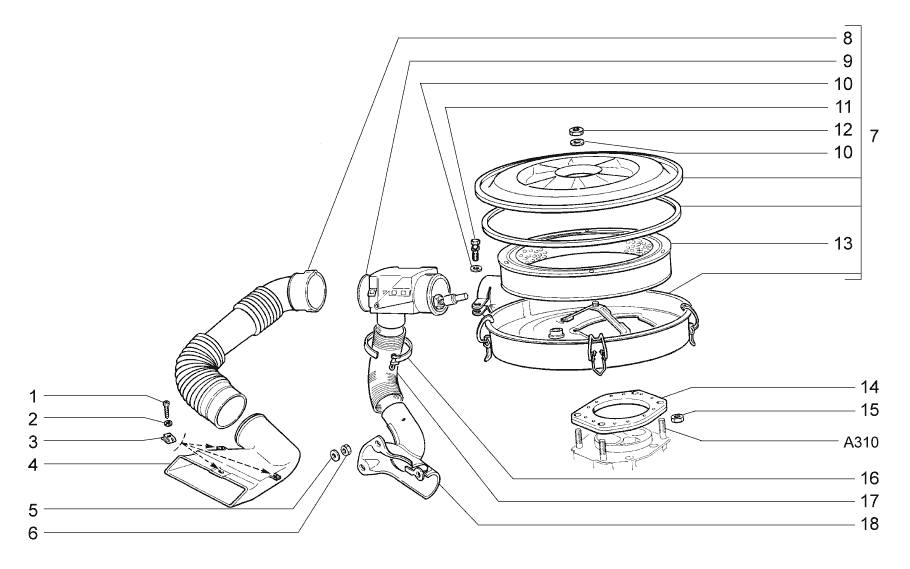 8
9
10
11
12
10
7
13
14
15
A310
16
17
18
1
2
3
4
5
6