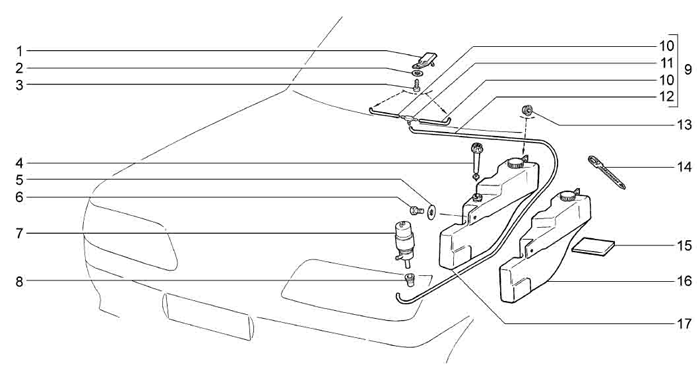 1
2
3
4
5
6
7
8
10
11
10
12
9
13
14
15
16
17