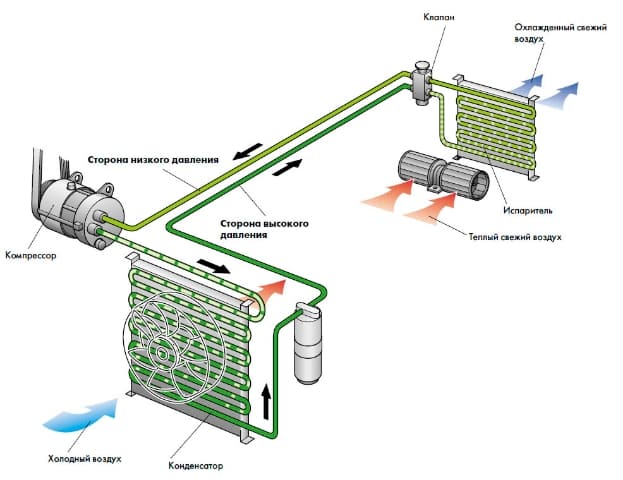 Клапан

Охлажденный свежий воздух

Сторона низкого давления

Сторона высокого давления

Испаритель

Теплый свежий воздух

Компрессор

Холодный воздух

Конденсатор