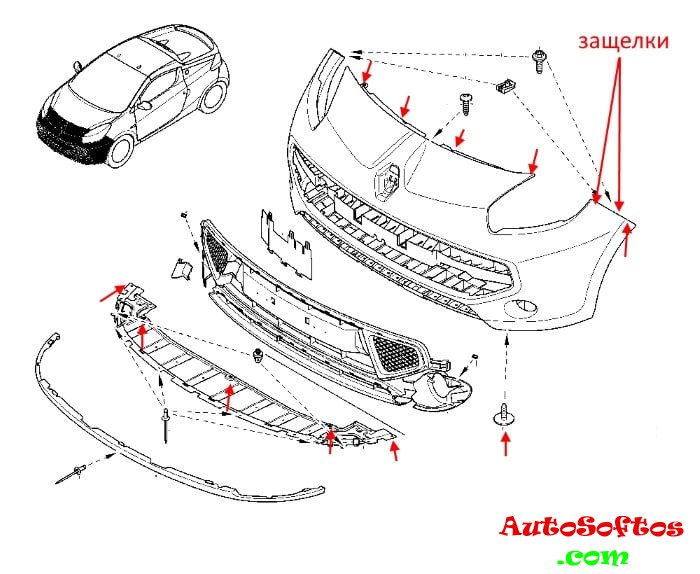 защелки

AutoSoftos
.com