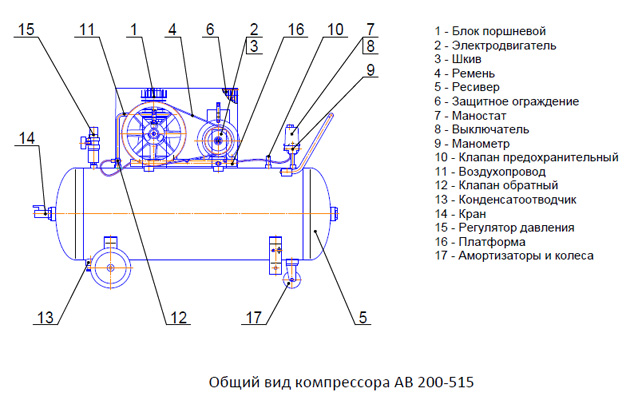 15 11 1 4 6 2 3 16 10 7 8 9

14

13 12 17 5

1 - Блок поршневой
2 - Электродвигатель
3 - Шкив
4 - Ремень
5 - Ресивер
6 - Защитное ограждение
7 - Маностат
8 - Выключатель
9 - Манометр
10 - Клапан предохранительный
11 - Воздухопровод
12 - Клапан обратный
13 - Конденсатоотводчик
14 - Кран
15 - Регулятор давления
16 - Платформа
17 - Амортизаторы и колеса

Общий вид компрессора АВ 200-515