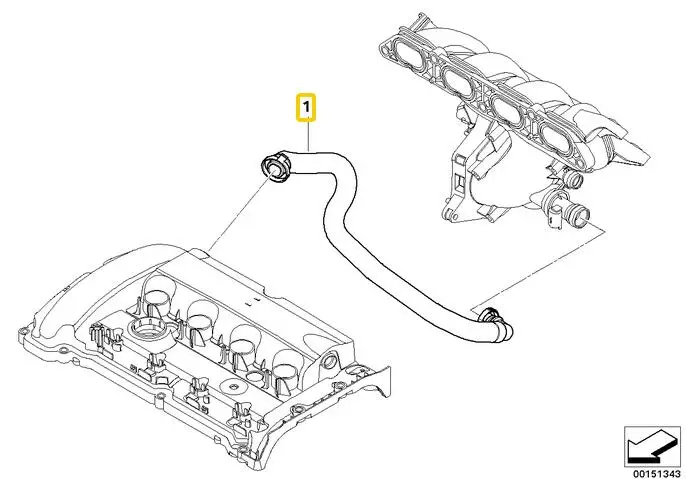 1

00151343