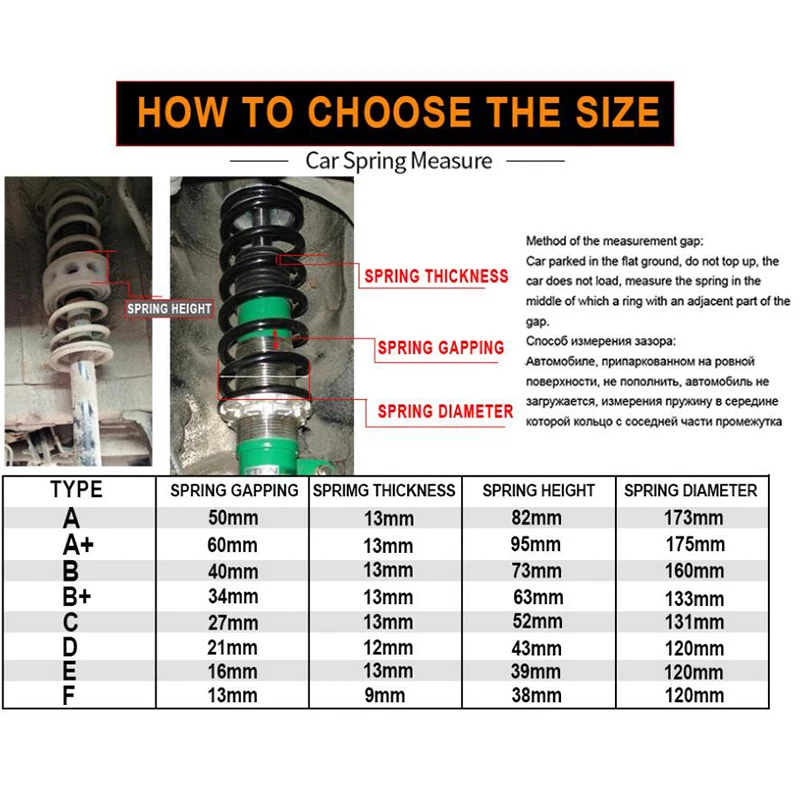 HOW TO CHOOSE THE SIZE

Car Spring Measure

SPRING HEIGHT

SPRING THICKNESS

SPRING GAPPING

SPRING DIAMETER

Method of the measurement gap:
Car parked in the flat ground, do not top up, the car does not load, measure the spring in the middle of which a ring with an adjacent part of the gap.
Способ измерения зазора:
Автомобиле, припаркованном на ровной поверхности, не пополнить, автомобиль не загружается, измерения пружину в середине которой кольцо с соседней части промежутка

| TYPE | SPRING GAPPING | SPRIMG THICKNESS | SPRING HEIGHT | SPRING DIAMETER |
|---|---|---|---|---|
| A | 50mm | 13mm | 82mm | 173mm |
| A+ | 60mm | 13mm | 95mm | 175mm |
| B | 40mm | 13mm | 73mm | 160mm |
| B+ | 34mm | 13mm | 63mm | 133mm |
| C | 27mm | 13mm | 52mm | 131mm |
| D | 21mm | 12mm | 43mm | 120mm |
| E | 16mm | 13mm | 39mm | 120mm |
| F | 13mm | 9mm | 38mm | 120mm |