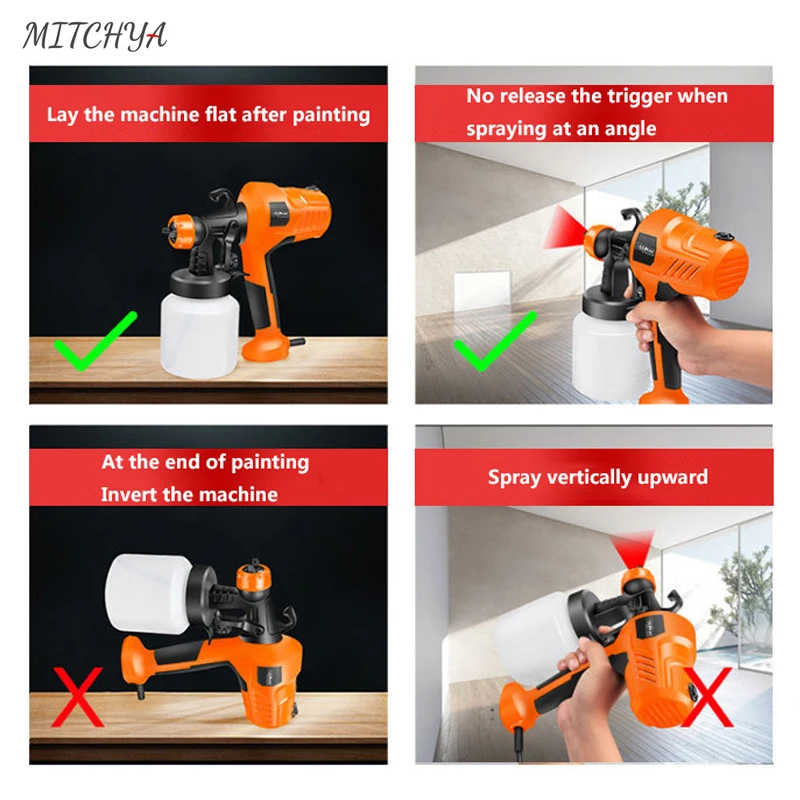 MITCHYA

Lay the machine flat after painting

No release the trigger when spraying at an angle

At the end of painting
Invert the machine

Spray vertically upward