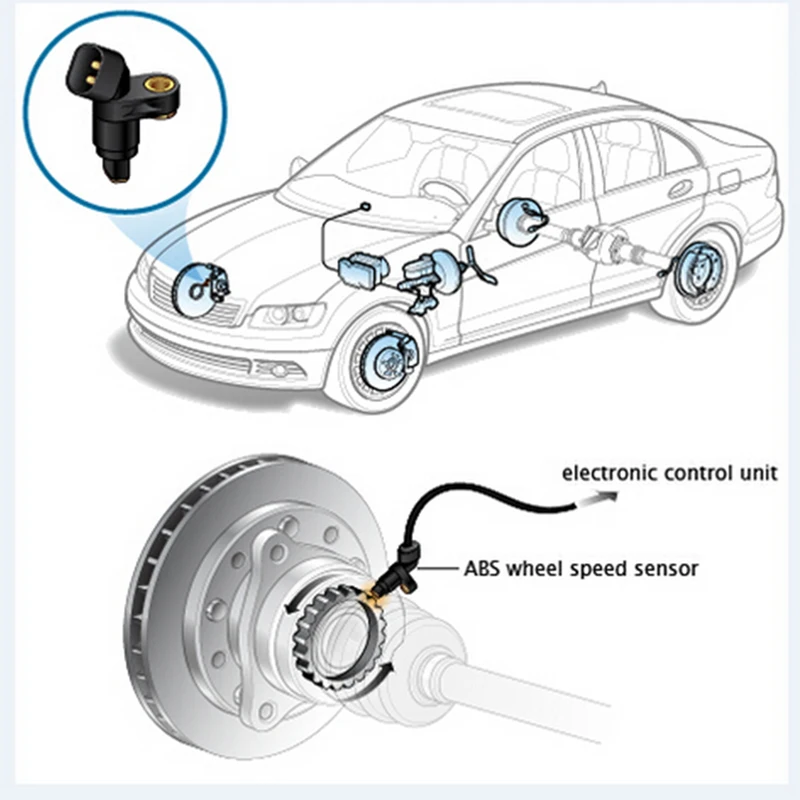 electronic control unit

ABS wheel speed sensor