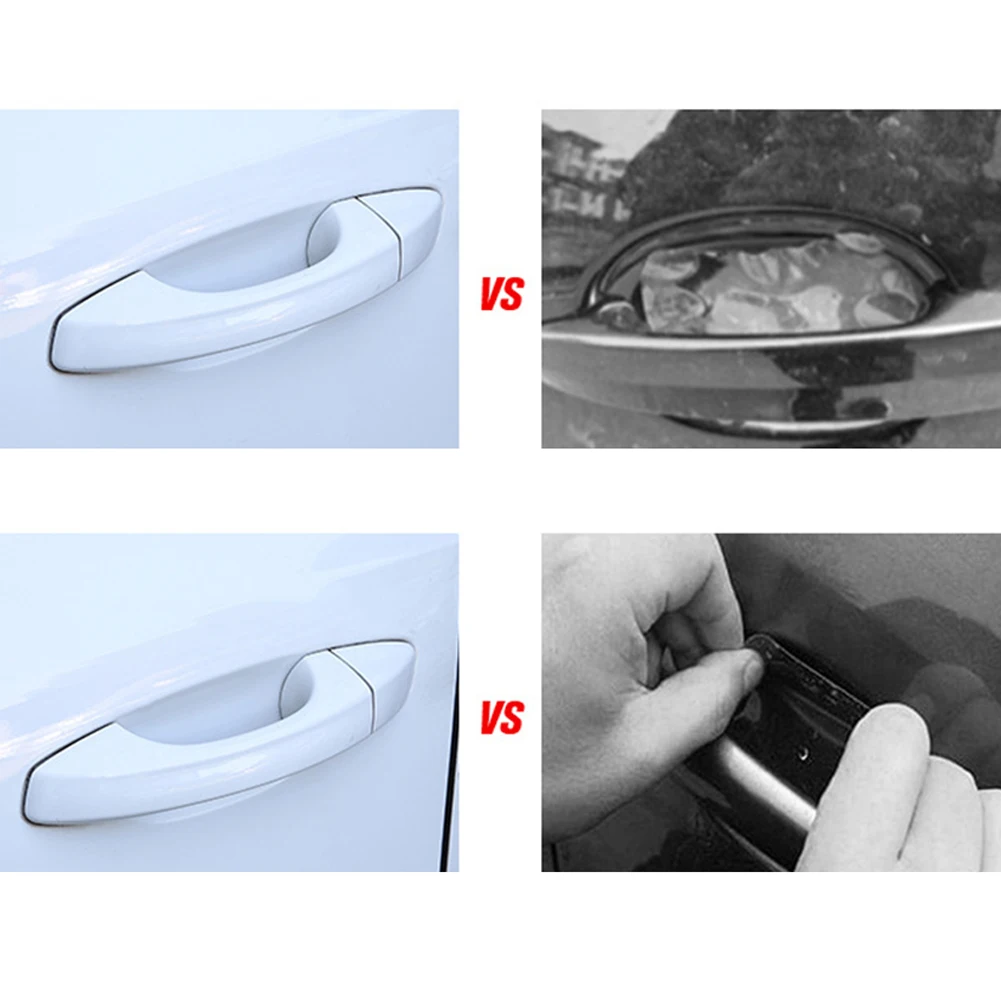 VS

VS