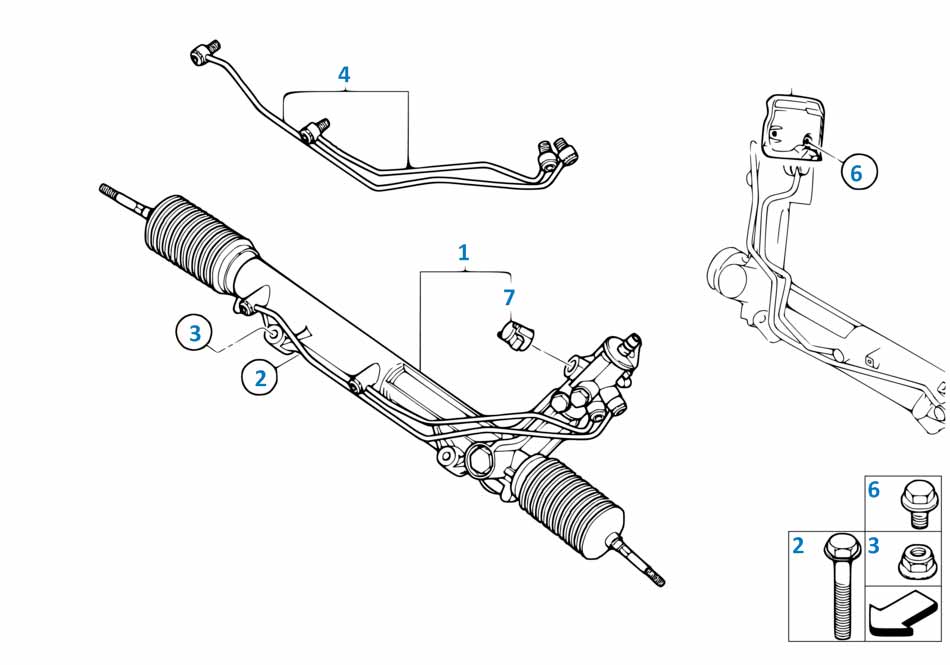 4
6
1
7
3
2
6
2
3