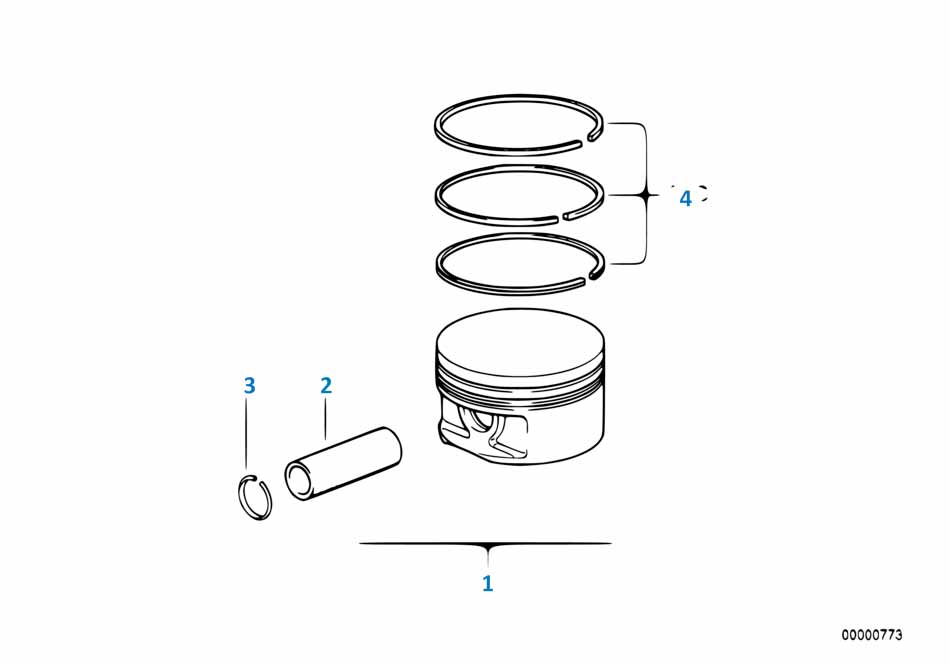 4

3

2

1

00000773