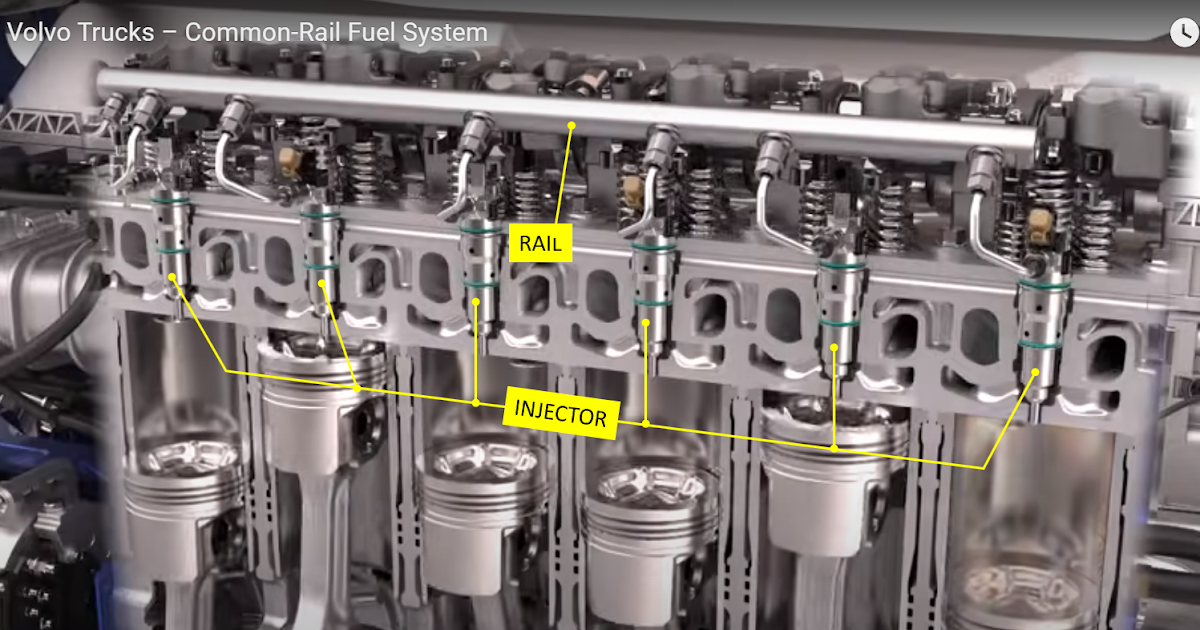 Volvo Trucks – Common-Rail Fuel System

RAIL

INJECTOR