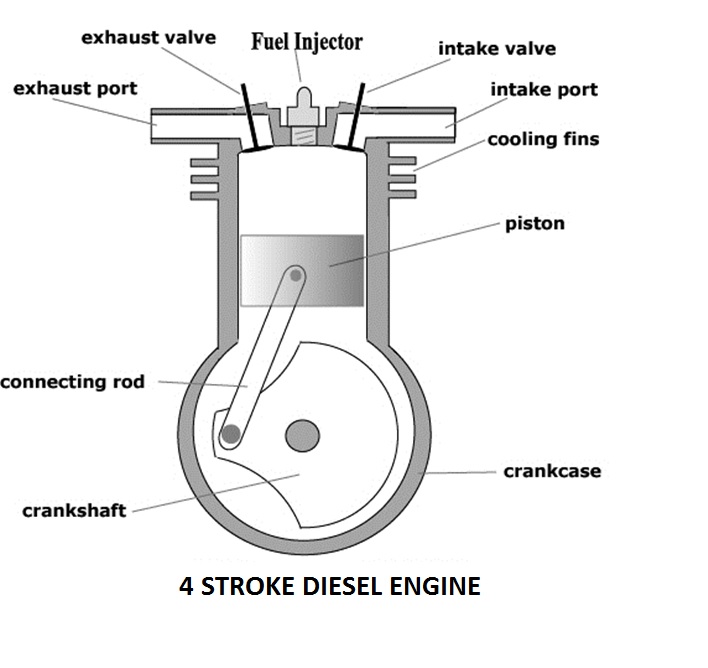 exhaust valve
Fuel Injector
intake valve
exhaust port
intake port
cooling fins
piston
connecting rod
crankcase
crankshaft

4 STROKE DIESEL ENGINE