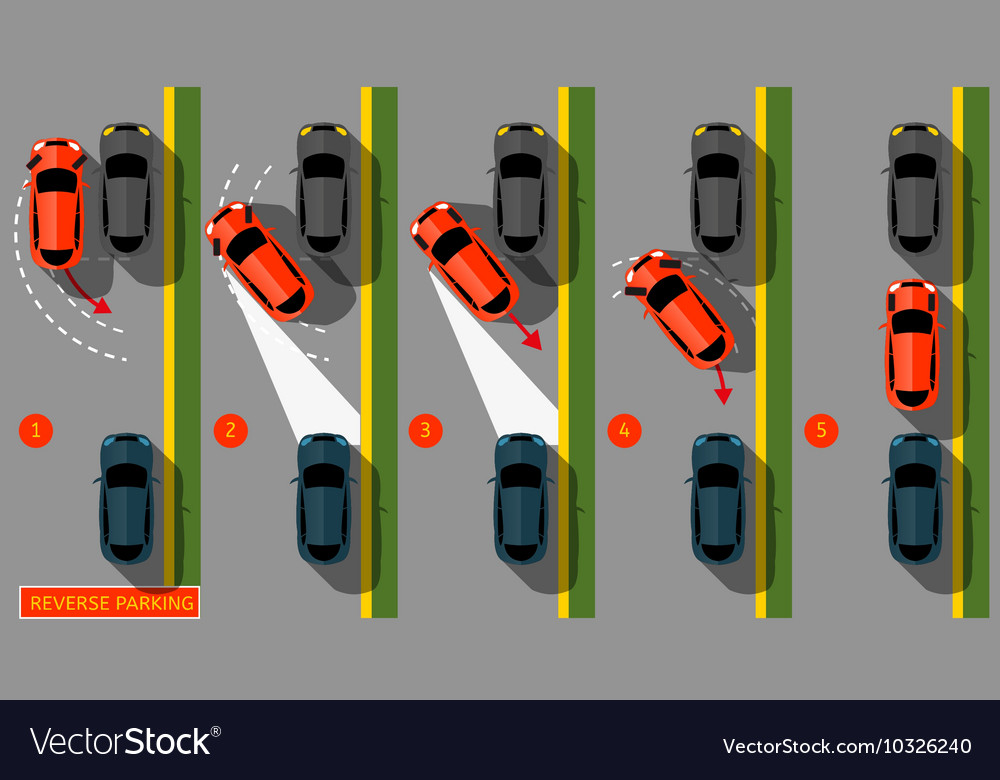 1

2

3

4

5

REVERSE PARKING

VectorStock®

VectorStock.com/10326240